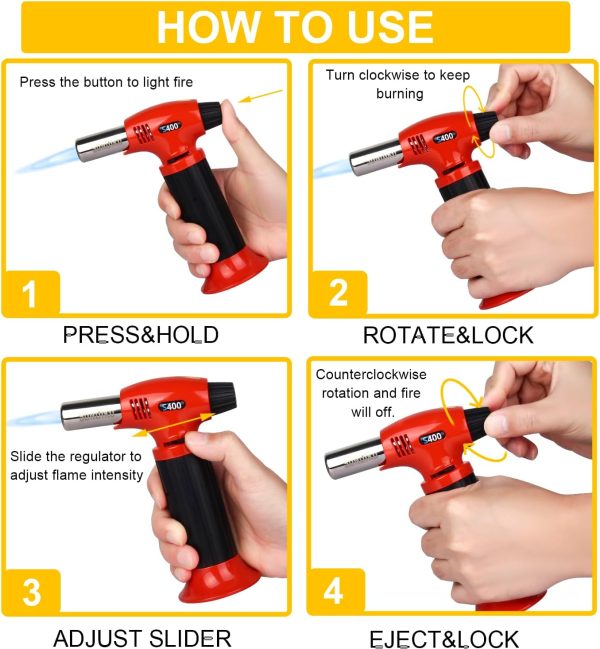 HOW TO USE

Press the button to light fire

S400

1

PRESS&HOLD

Turn clockwise to keep burning

S400

2

ROTATE&LOCK

S400

Slide the regulator to adjust flame intensity

3

ADJUST SLIDER

Counterclockwise rotation and fire will off.

S400

4

EJECT&LOCK