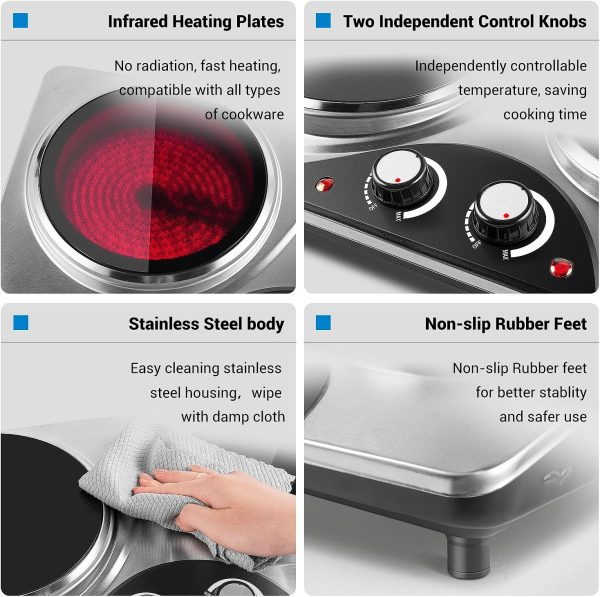 Infrared Heating Plates

No radiation, fast heating, compatible with all types of cookware

Two Independent Control Knobs

Independently controllable temperature, saving cooking time

OFF
MAX
OFF
MAX

Stainless Steel body

Easy cleaning stainless steel housing， wipe with damp cloth

Non-slip Rubber Feet

Non-slip Rubber feet for better stablity and safer use